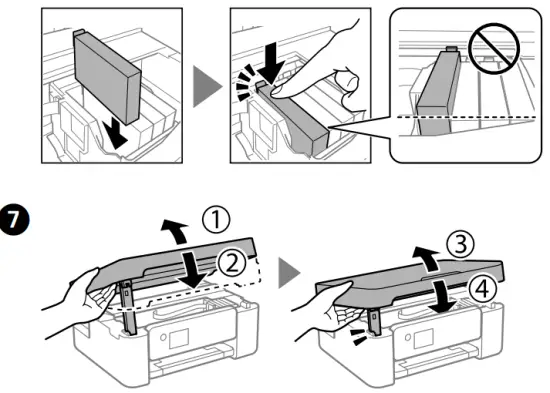 7

①

②

③

④