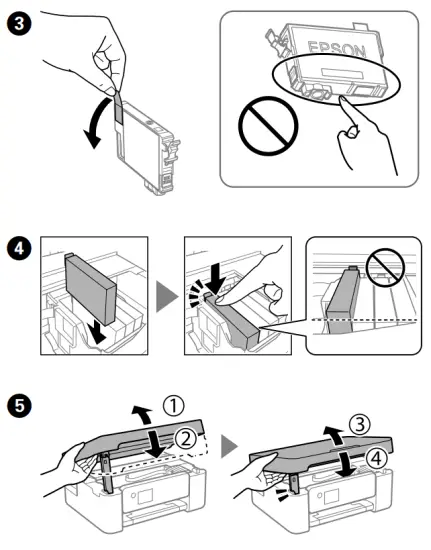 3

EPSON

4

5

①

②

③

④