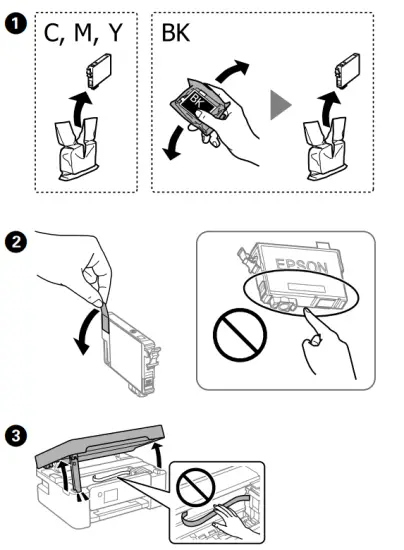 1
C, M, Y
BK
BK

2
EPSON

3