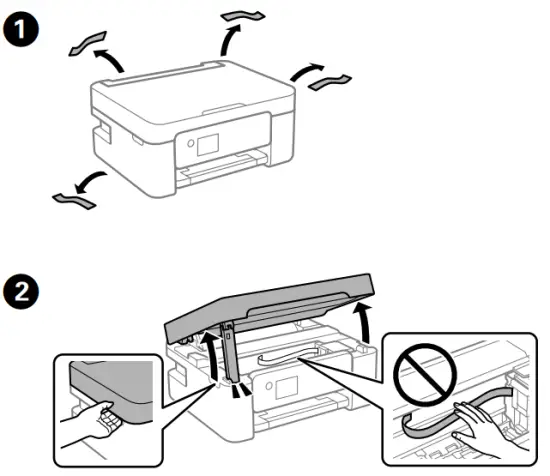 1

2