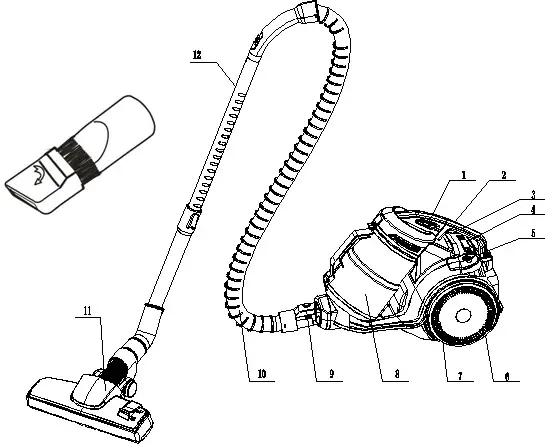 12

1
2
3
4
5

11

10
9
8
7
6