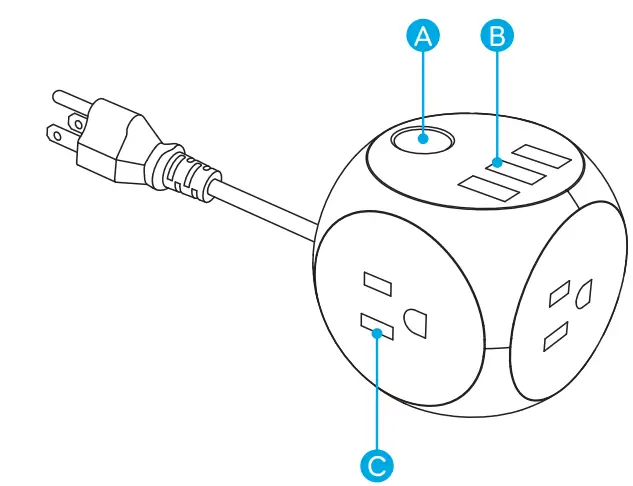 A
B
C