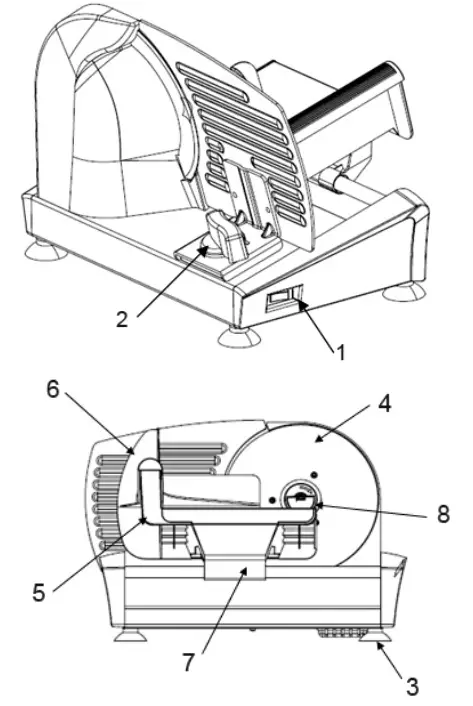 2
1
6
4
8
5
7
3