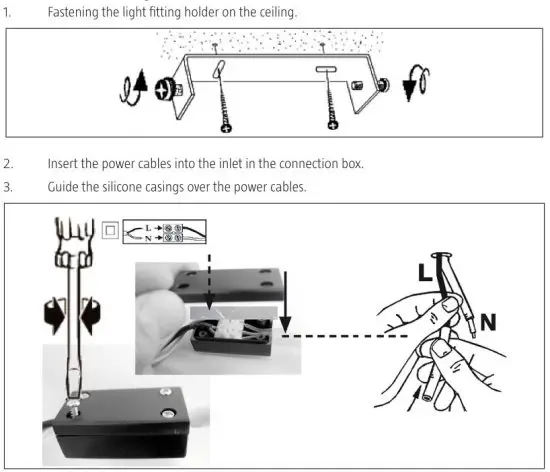 1. Fastening the light fitting holder on the ceiling.

2. Insert the power cables into the inlet in the connection box.

3. Guide the silicone casings over the power cables.

L
N

L

N