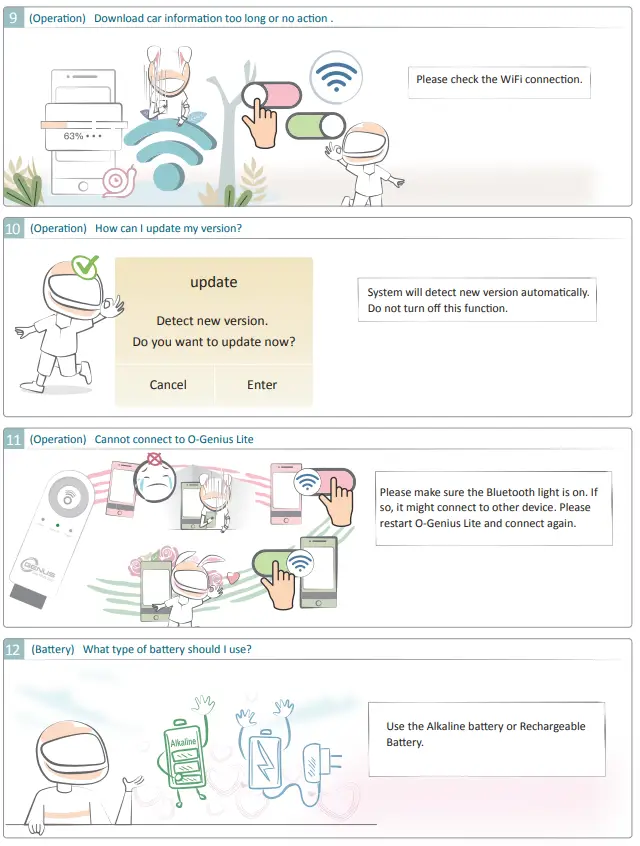 9 (Operation) Download car information too long or no action .

63% • • •

Please check the WiFi connection.

10 (Operation) How can I update my version?

update

Detect new version.
Do you want to update now?

Cancel Enter

System will detect new version automatically. Do not turn off this function.

11 (Operation) Cannot connect to O-Genius Lite

GENIUS

Please make sure the Bluetooth light is on. If so, it might connect to other device. Please restart O-Genius Lite and connect again.

12 (Battery) What type of battery should I use?

Alkaline

Use the Alkaline battery or Rechargeable Battery.