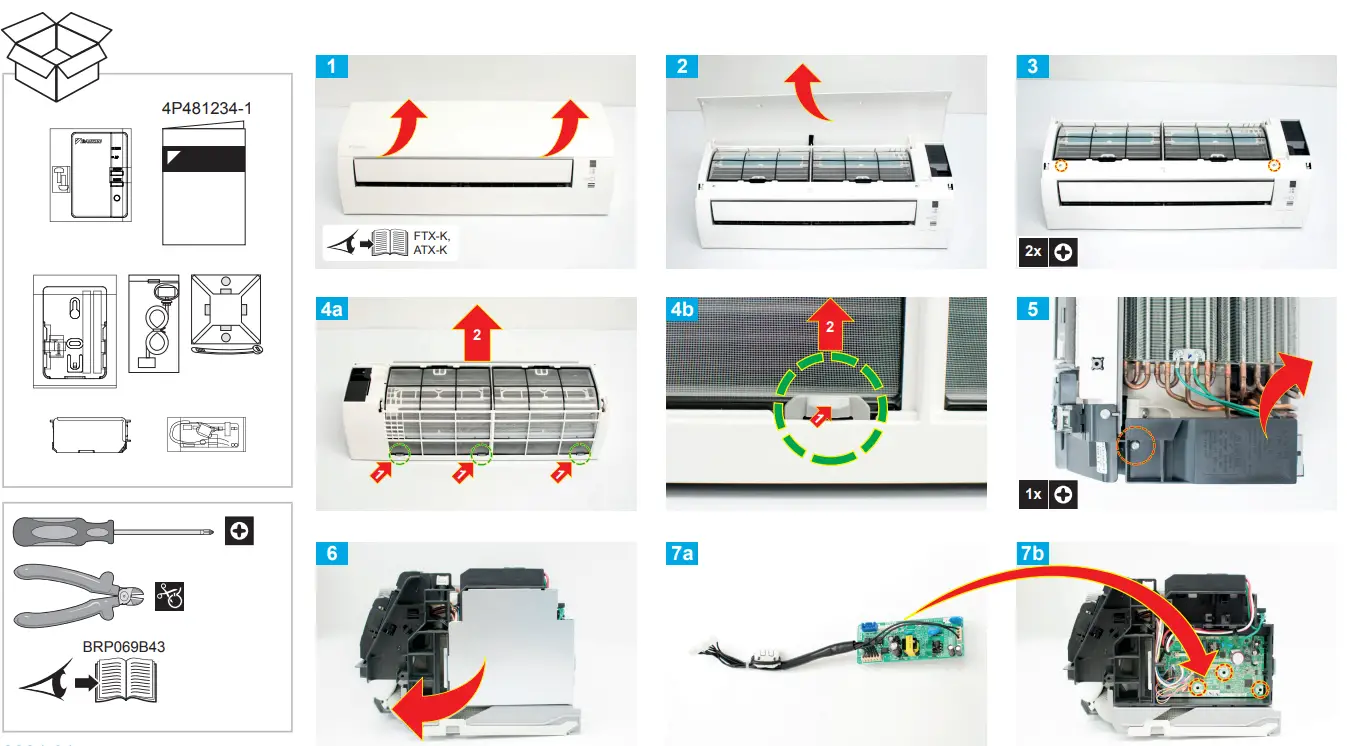 4P481234-1

BRP069B43

1

FTX-K, ATX-K

2

3

2x

4a

2

1 1 1

4b

2

1

5

1x

6

7a

7b