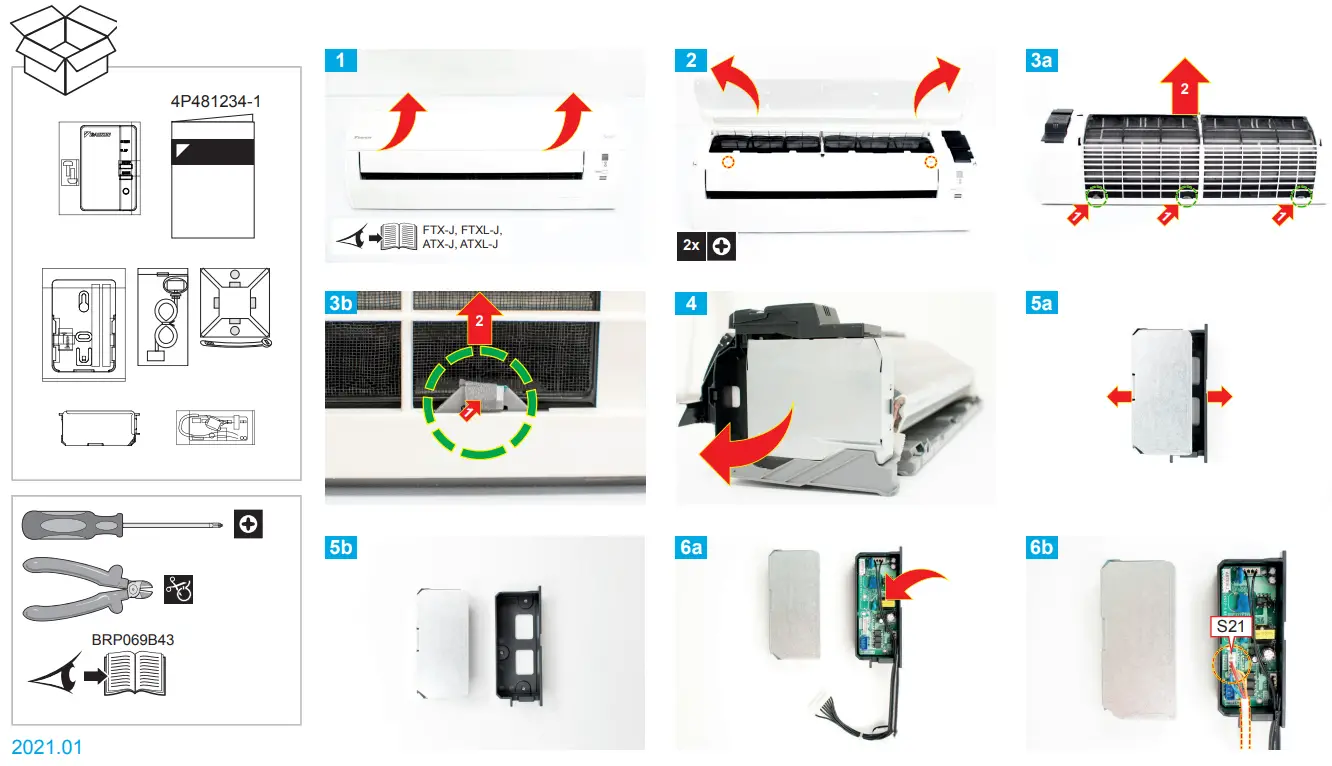 4P481234-1

BRP069B43

2021.01

1

FTX-J, FTXL-J, ATX-J, ATXL-J

2

2x

3a

2

1

1

1

3b

2

1

4

5a

5b

6a

6b

S21