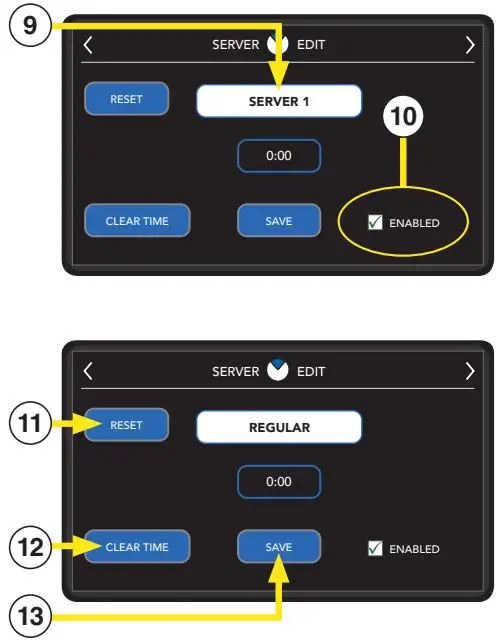 9

< SERVER EDIT >

RESET

SERVER 1

10

0:00

CLEAR TIME

SAVE

✓ ENABLED

< SERVER EDIT >

11

RESET

REGULAR

0:00

12

CLEAR TIME

SAVE

✓ ENABLED

13