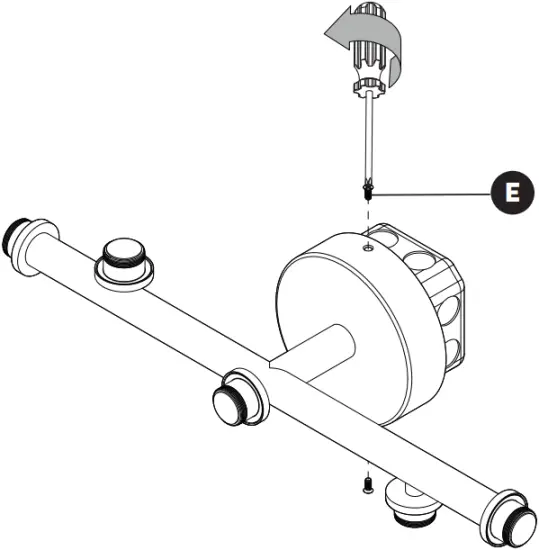 E