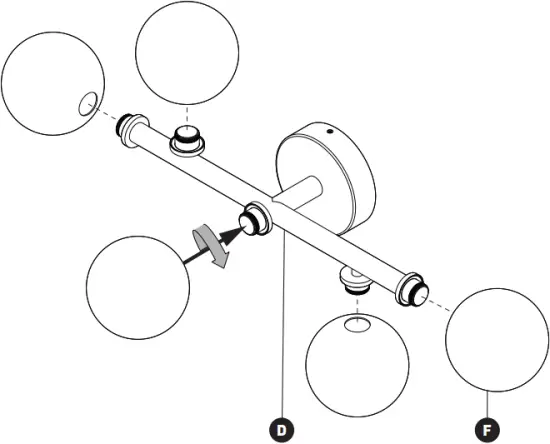 D
F