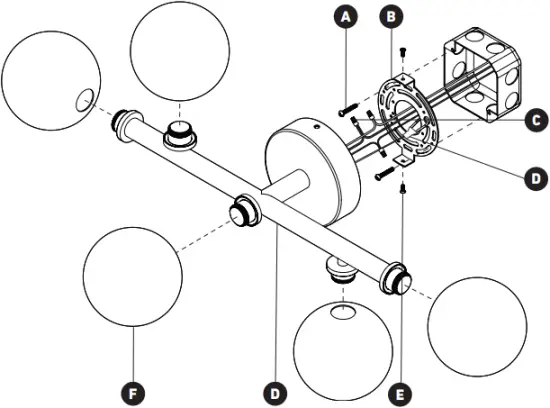 A
B
C
D
F
D
E