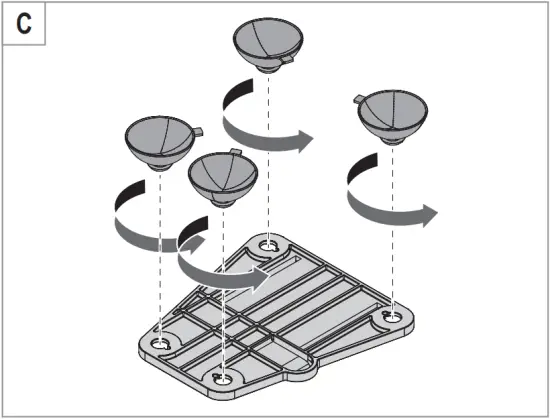 C