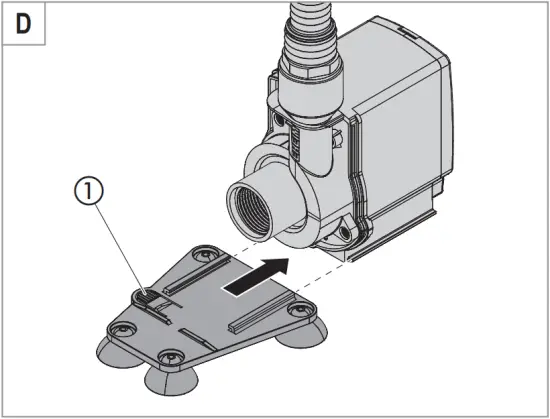 D

①