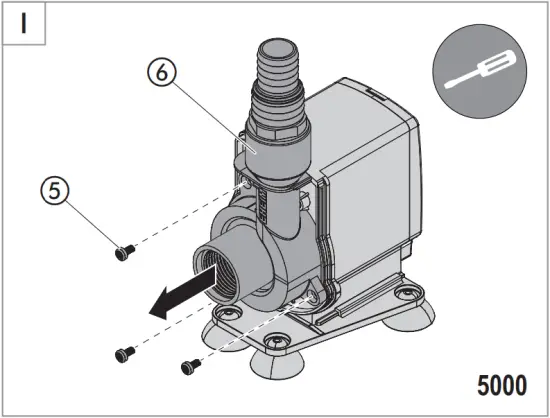 I

6

5

5000