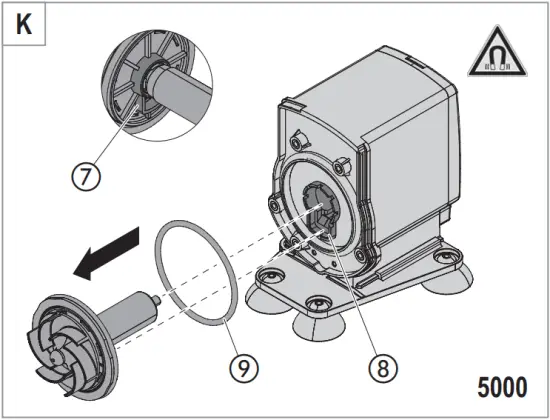 K

7

9

8

5000