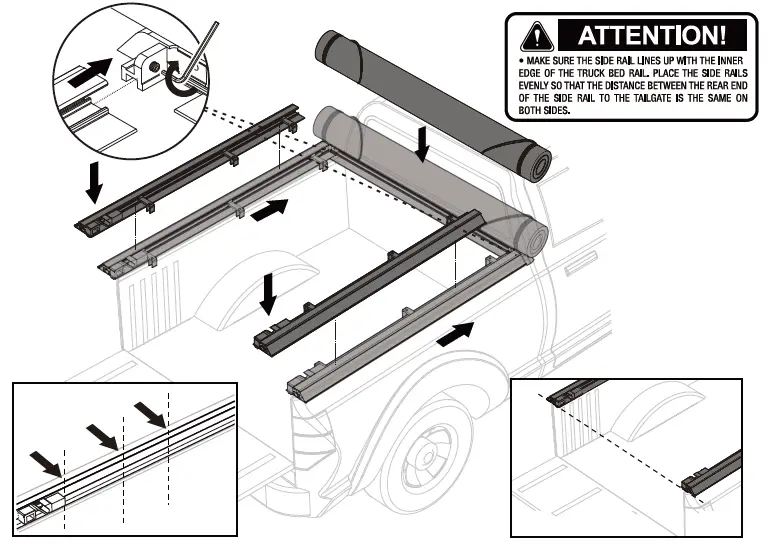 ATTENTION!

• MAKE SURE THE SIDE RAIL LINES UP WITH THE INNER EDGE OF THE TRUCK BED RAIL. PLACE THE SIDE RAILS EVENLY SO THAT THE DISTANCE BETWEEN THE REAR END OF THE SIDE RAIL TO THE TAILGATE IS THE SAME ON BOTH SIDES.