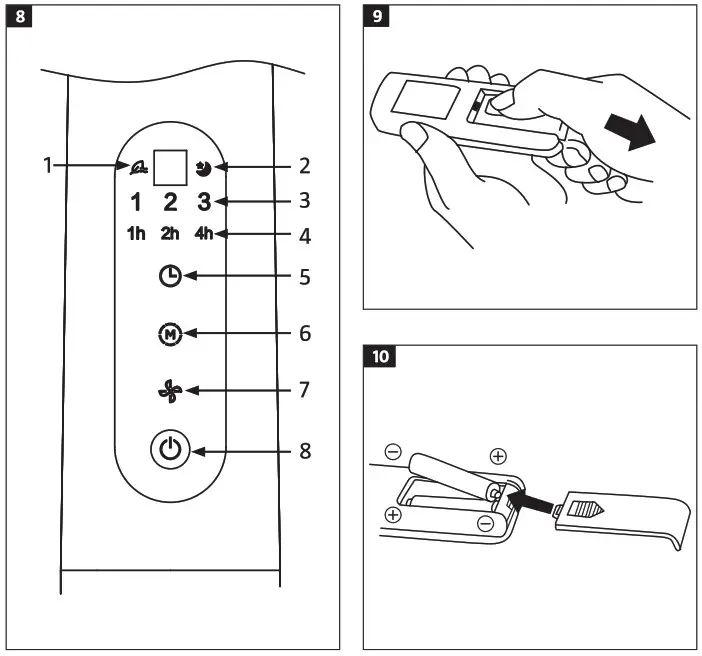 8

1
2
1 2 3
3
1h 2h 4h
4
5
M
6
7
8

9

10

−
+
+
−