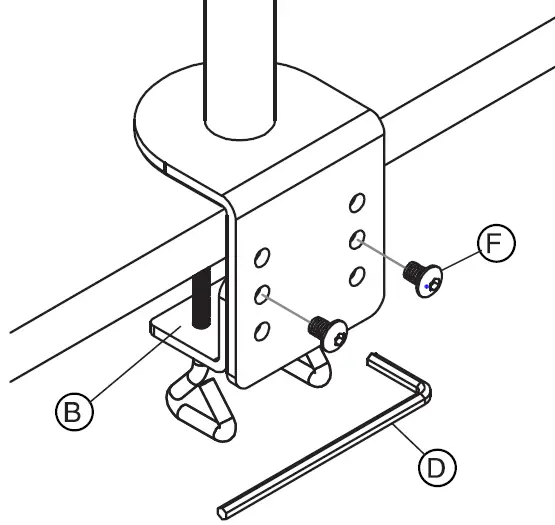 F
B
D