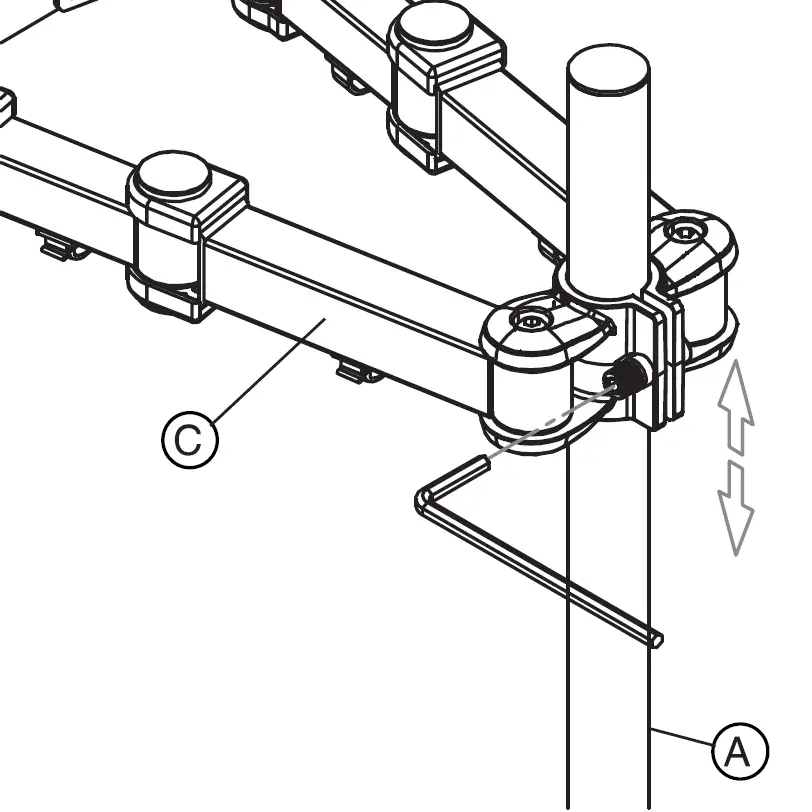 C

A