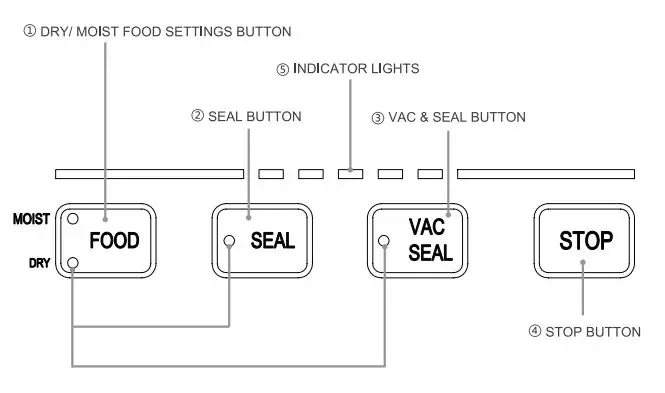 ① DRY/ MOIST FOOD SETTINGS BUTTON

⑤ INDICATOR LIGHTS

② SEAL BUTTON

③ VAC & SEAL BUTTON

MOIST

DRY

FOOD

SEAL

VAC SEAL

STOP

④ STOP BUTTON