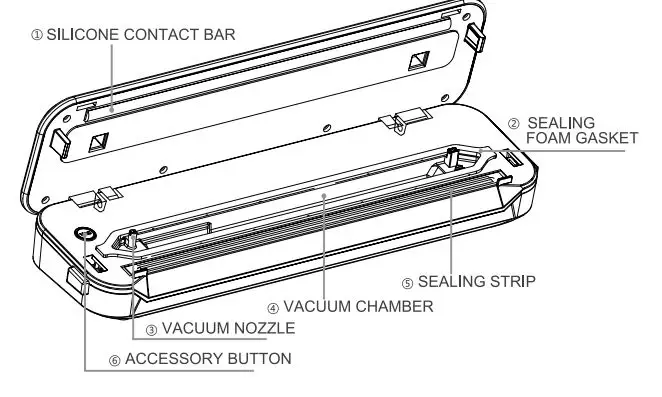 ① SILICONE CONTACT BAR

② SEALING FOAM GASKET

⑤ SEALING STRIP

④ VACUUM CHAMBER

③ VACUUM NOZZLE

⑥ ACCESSORY BUTTON