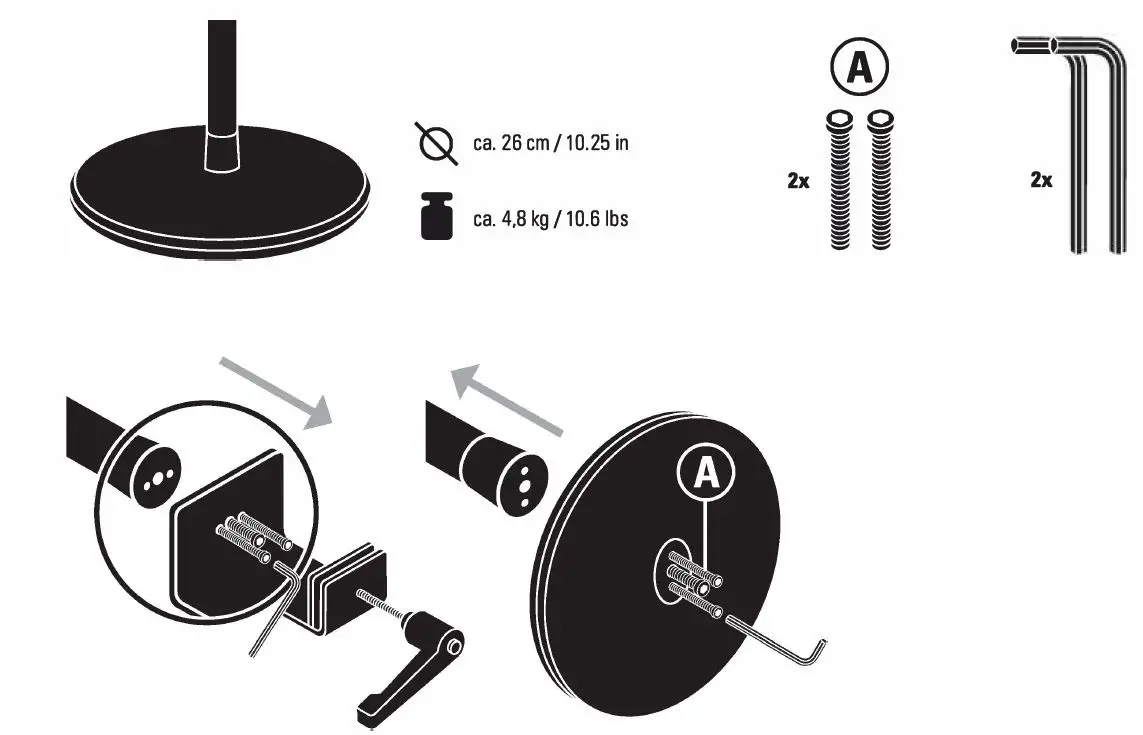 ca. 26 cm / 10.25 in

ca. 4,8 kg / 10.6 lbs

A

2x

2x

A