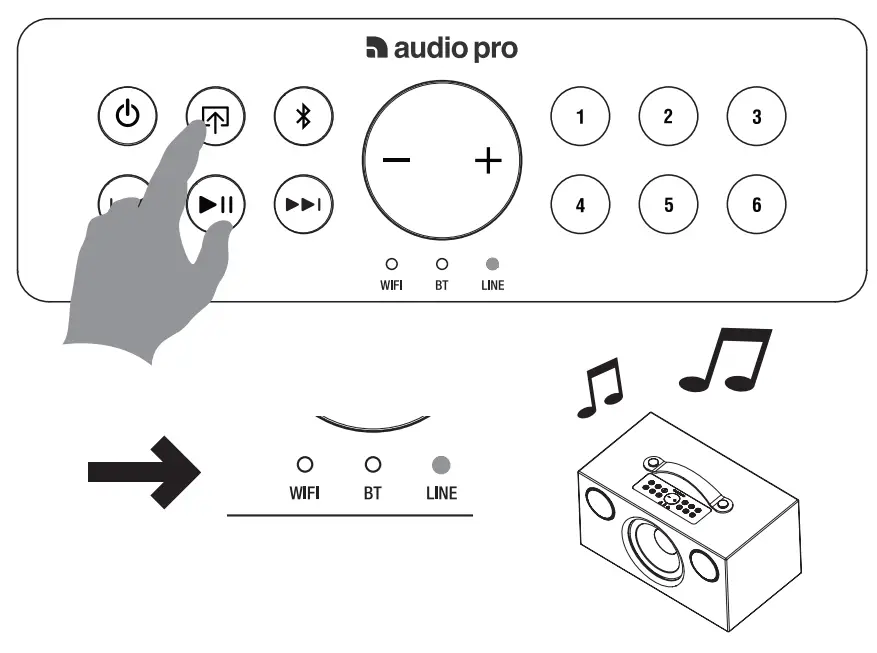 audio pro

−
+

1
2
3
4
5
6

WIFI
BT
LINE

WIFI
BT
LINE