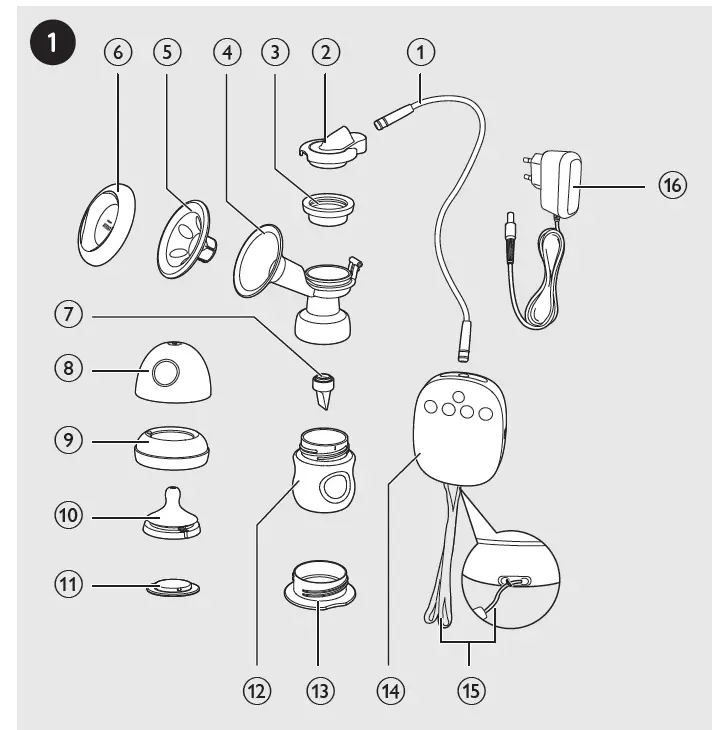 1

6 5 4 3 2 1

16

7

8

9

10

11

12 13 14 15