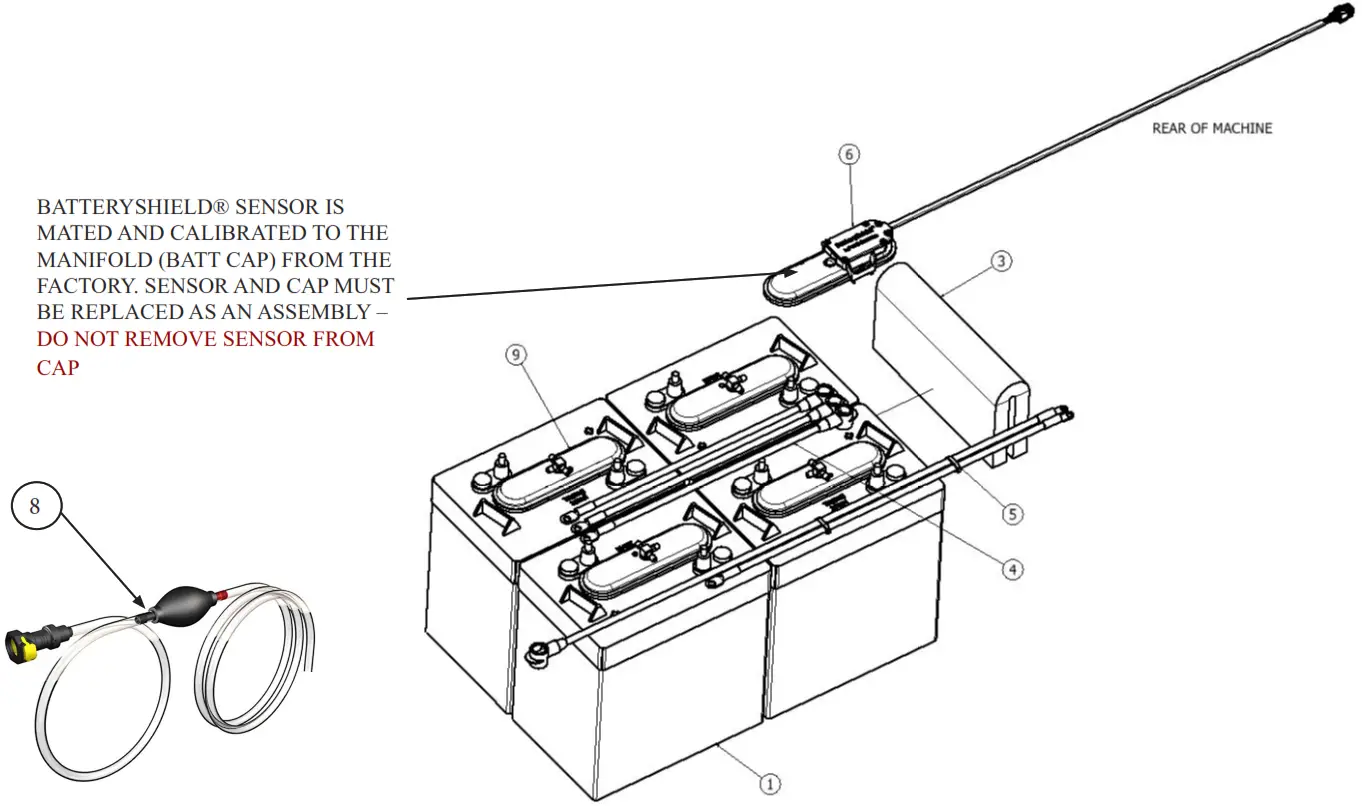 REAR OF MACHINE

6

BATTERYSHIELD® SENSOR IS MATED AND CALIBRATED TO THE MANIFOLD (BATT CAP) FROM THE FACTORY. SENSOR AND CAP MUST BE REPLACED AS AN ASSEMBLY – DO NOT REMOVE SENSOR FROM CAP

3

9

5

4

8

1