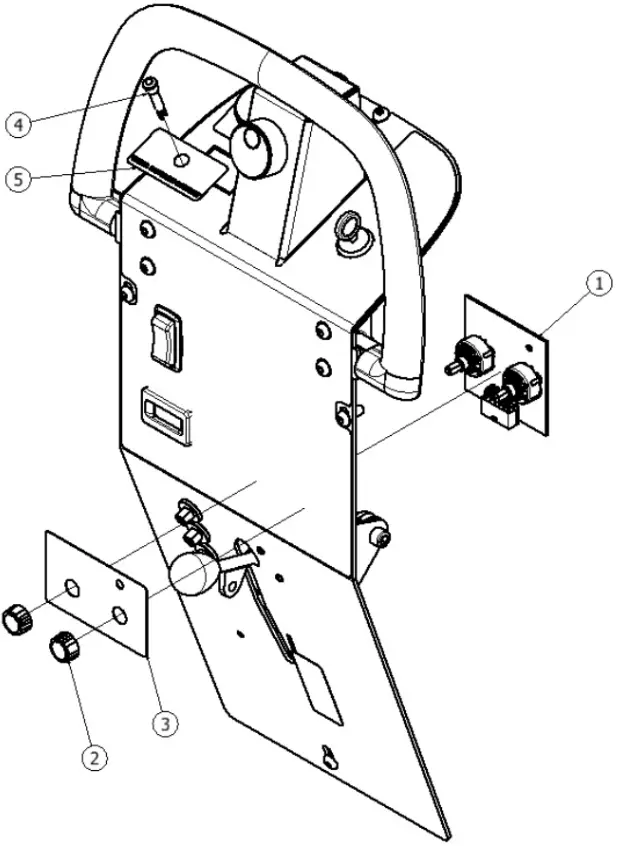 4
5
1
3
2