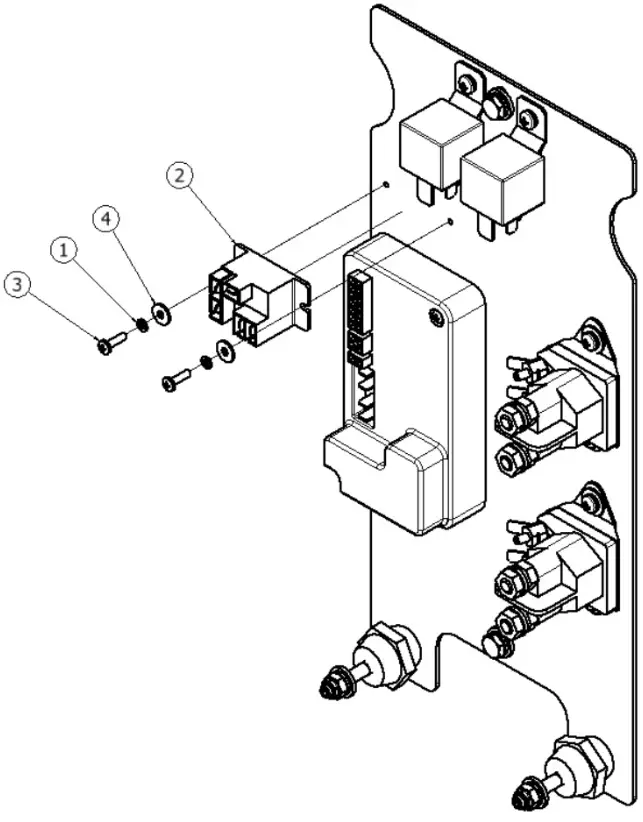 2
4
1
3