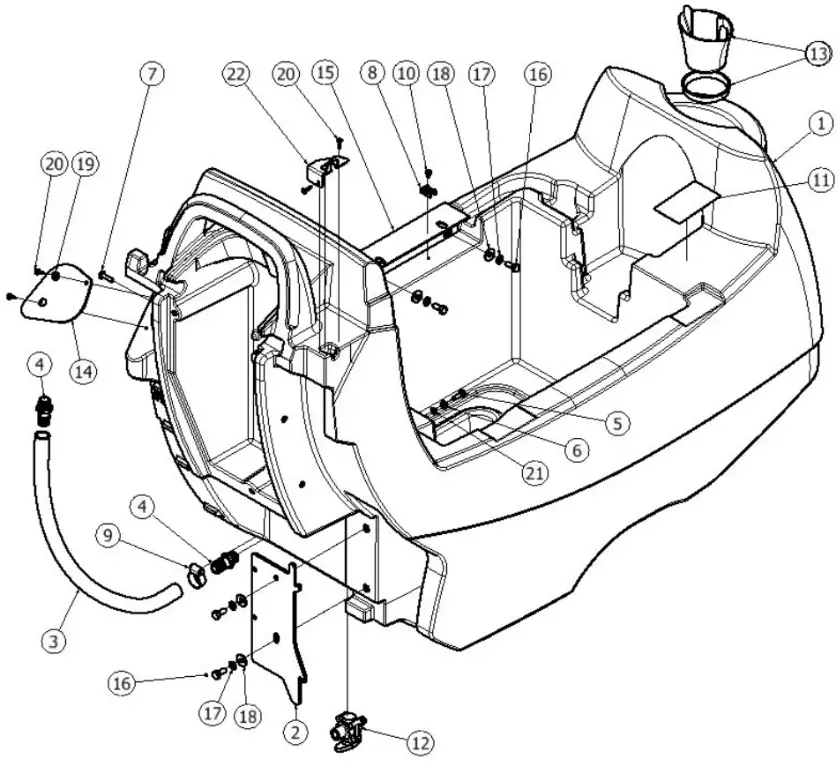 7
22
20
15
8
10
18
17
16
13
1
11
20
19
14
4
5
6
21
4
9
3
16
17
18
2
12