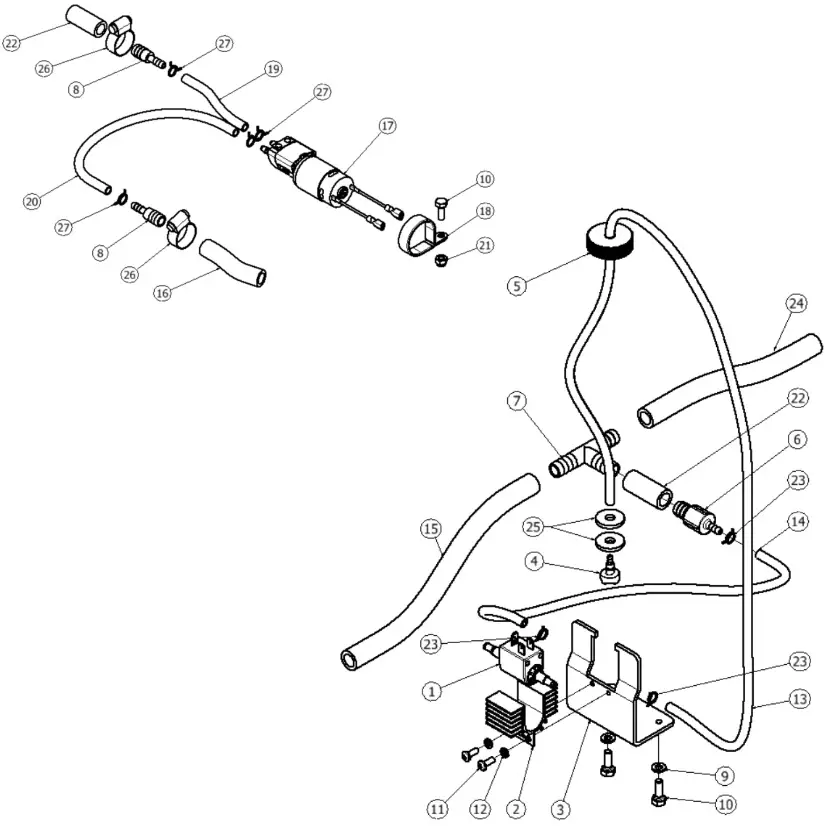 22
26
8
27
19
27
17
20
27
8
26
16
10
18
21
5
24
7
22
6
23
14
15
25
4
23
1
23
13
11
12
2
3
9
10