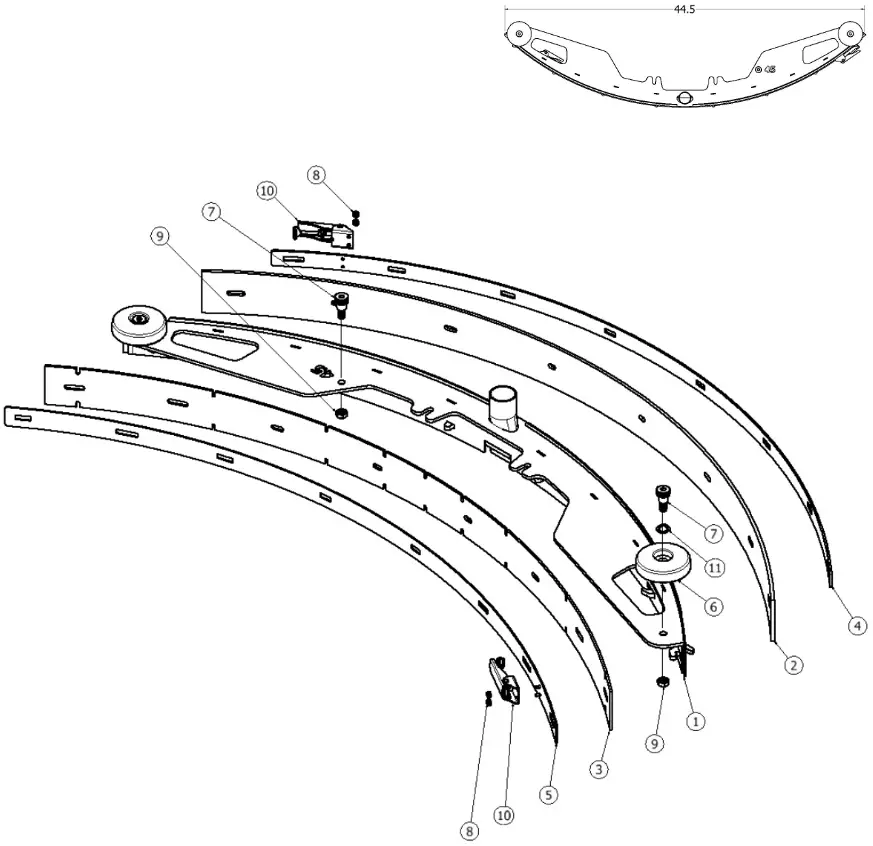 44.5

8
10
7
9
7
11
6
4
2
1
9
3
5
10
8