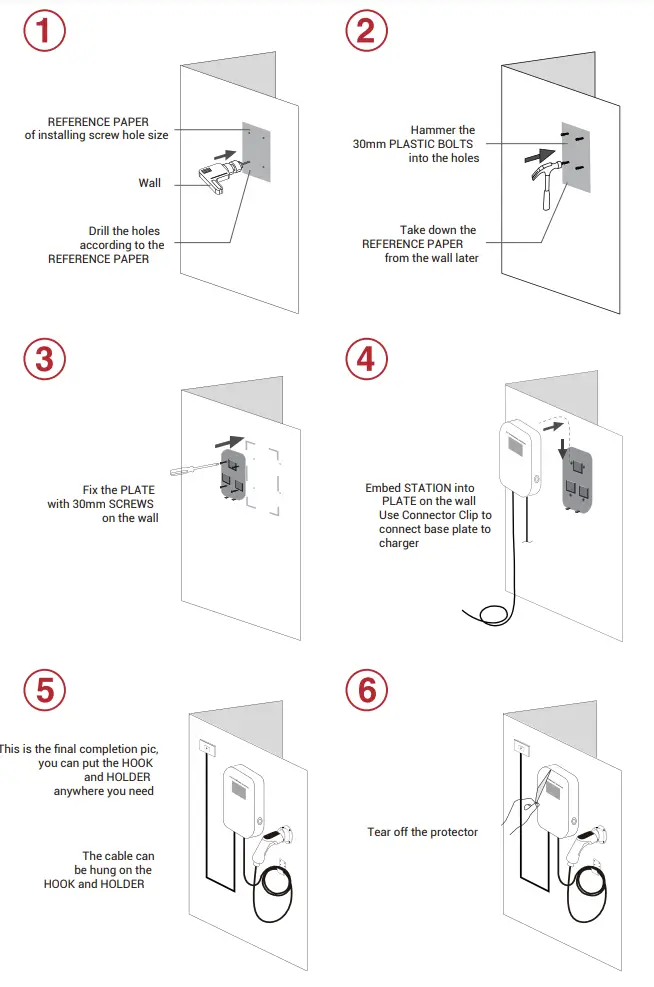 1

REFERENCE PAPER
of installing screw hole size

Wall

Drill the holes
according to the
REFERENCE PAPER

2

Hammer the
30mm PLASTIC BOLTS
into the holes

Take down the
REFERENCE PAPER
from the wall later

3

Fix the PLATE
with 30mm SCREWS
on the wall

4

Embed STATION into
PLATE on the wall
Use Connector Clip to
connect base plate to
charger

5

This is the final completion pic,
you can put the HOOK
and HOLDER
anywhere you need

The cable can
be hung on the
HOOK and HOLDER

6

Tear off the protector