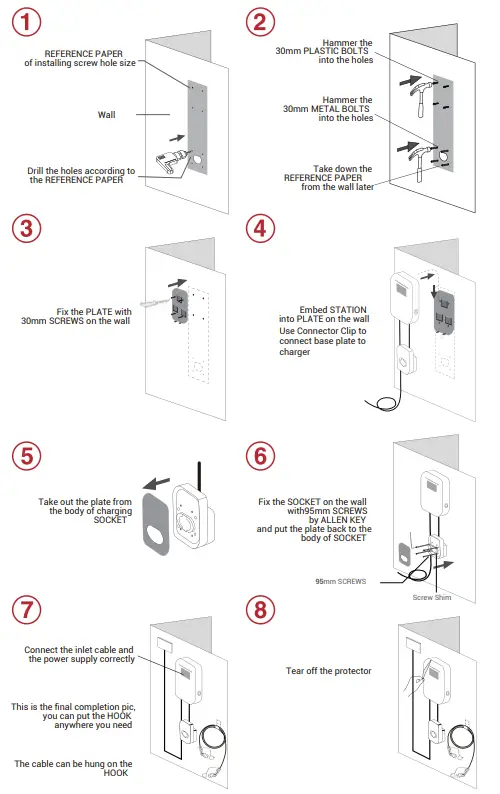 1

REFERENCE PAPER of installing screw hole size

Wall

Drill the holes according to the REFERENCE PAPER

2

Hammer the 30mm PLASTIC BOLTS into the holes

Hammer the 30mm METAL BOLTS into the holes

Take down the REFERENCE PAPER from the wall later

3

Fix the PLATE with 30mm SCREWS on the wall

4

Embed STATION into PLATE on the wall
Use Connector Clip to connect base plate to charger

5

Take out the plate from the body of charging SOCKET

6

Fix the SOCKET on the wall with95mm SCREWS by ALLEN KEY and put the plate back to the body of SOCKET

95mm SCREWS

Screw Shim

7

Connect the inlet cable and the power supply correctly

This is the final completion pic, you can put the HOOK anywhere you need

The cable can be hung on the HOOK

8

Tear off the protector