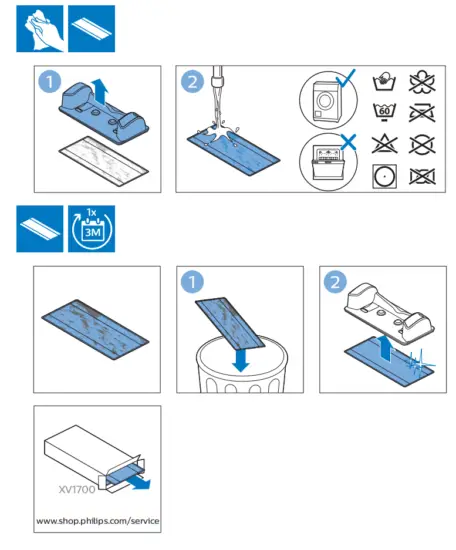 1

2

60

1x

3M

1

2

XV1700

www.shop.philips.com/service