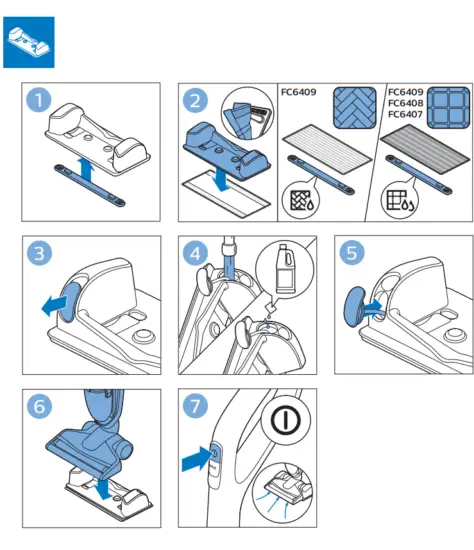 1

2

FC6409

FC6409
FC6408
FC6407

3

4

5

6

7