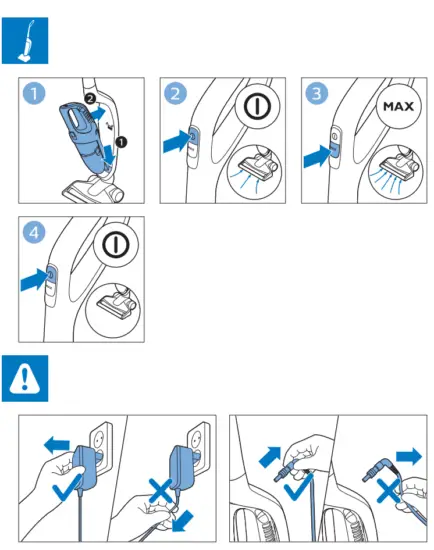 1

2

1

2

3

MAX

4