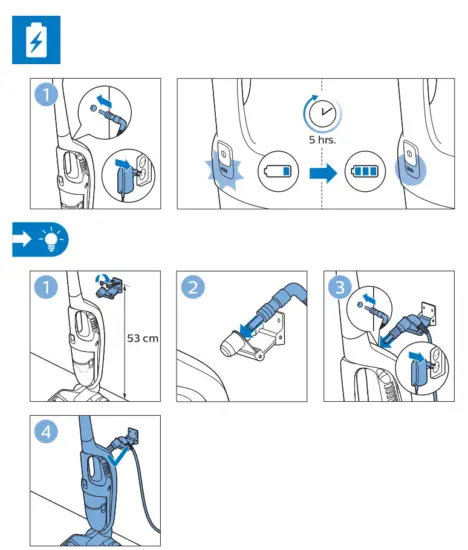 1

5 hrs.

1

53 cm

2

3

4