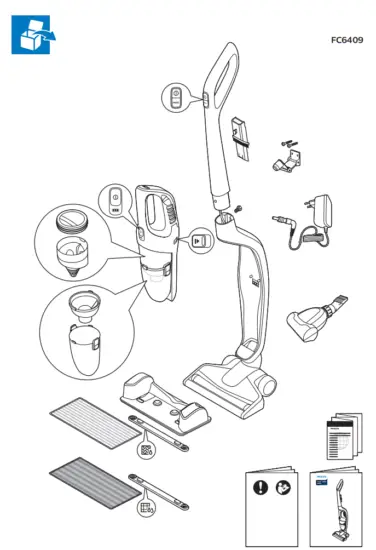 FC6409