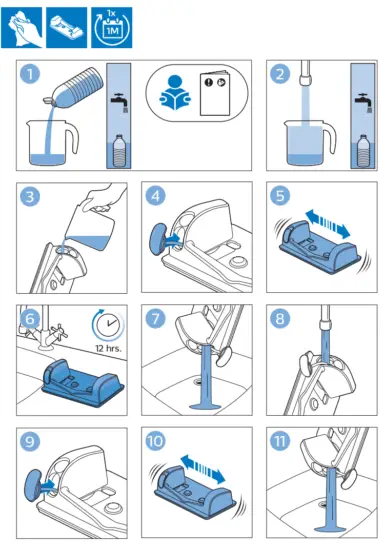 1x
1M

1

2

3

4

5

6

12 hrs.

7

8

9

10

11