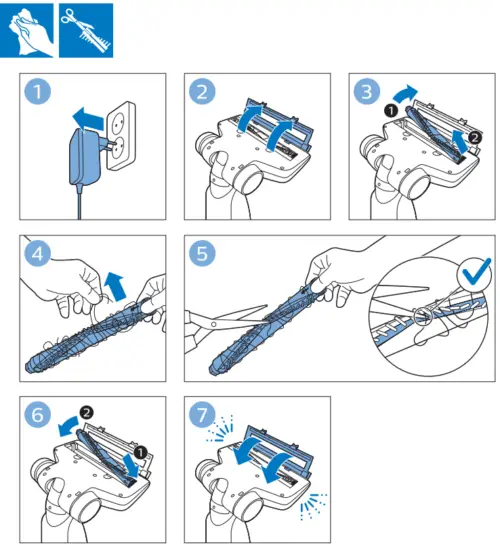 1

2

3
1
2

4

5

6
2
1

7