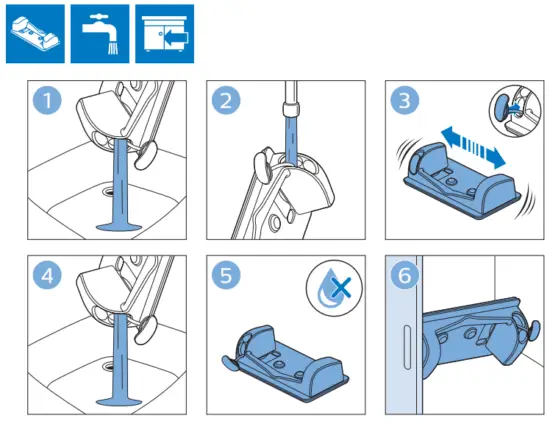 1

2

3

4

5

6