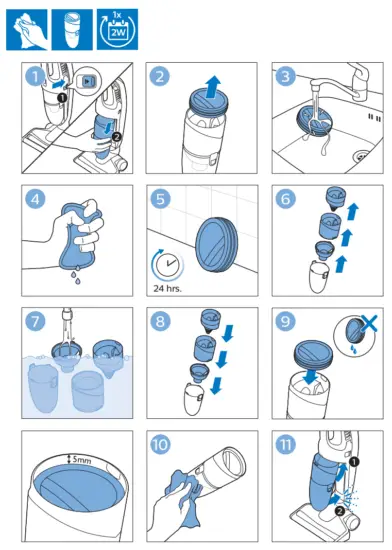 1x
2W

1
1
2

2

3

4

5
24 hrs.

6

7

8

9

5mm

10

11
1
2