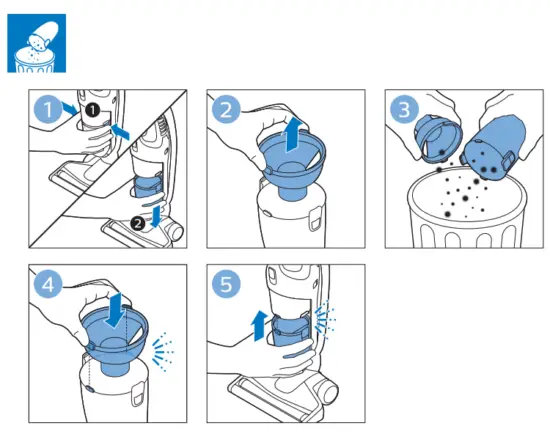 1
1
2
2
3
4
5