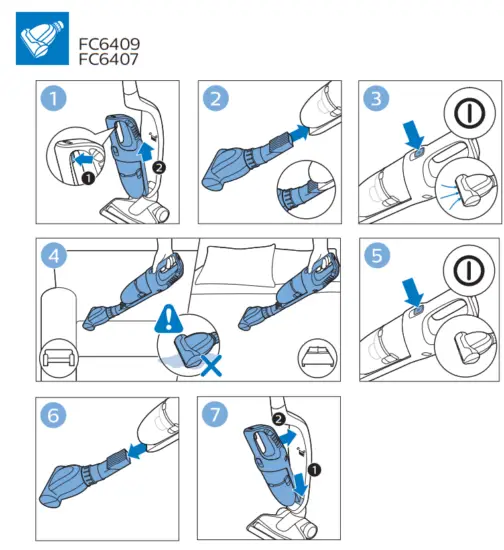 FC6409
FC6407

1
1
2

2

3

4

5

6

7
2
1