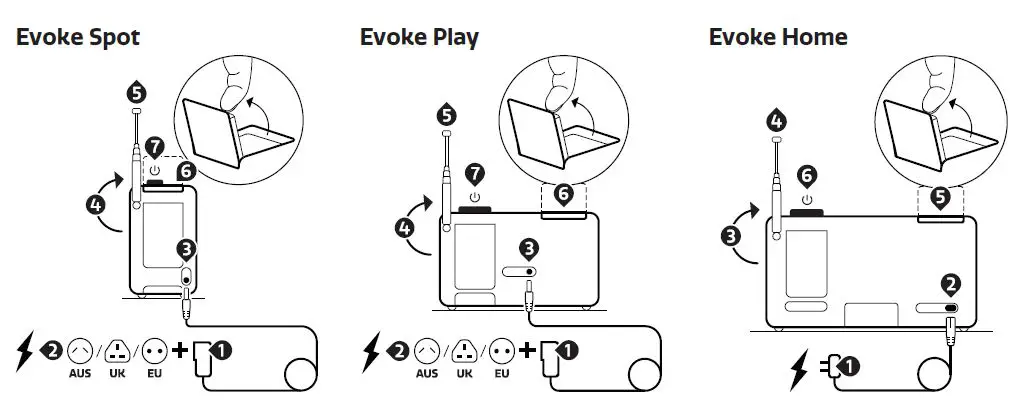 Evoke Spot

5
7
6
4
3
2 AUS / UK / EU + 1

Evoke Play

5
7
6
4
3
2 AUS / UK / EU + 1

Evoke Home

4
6
5
3
2
1