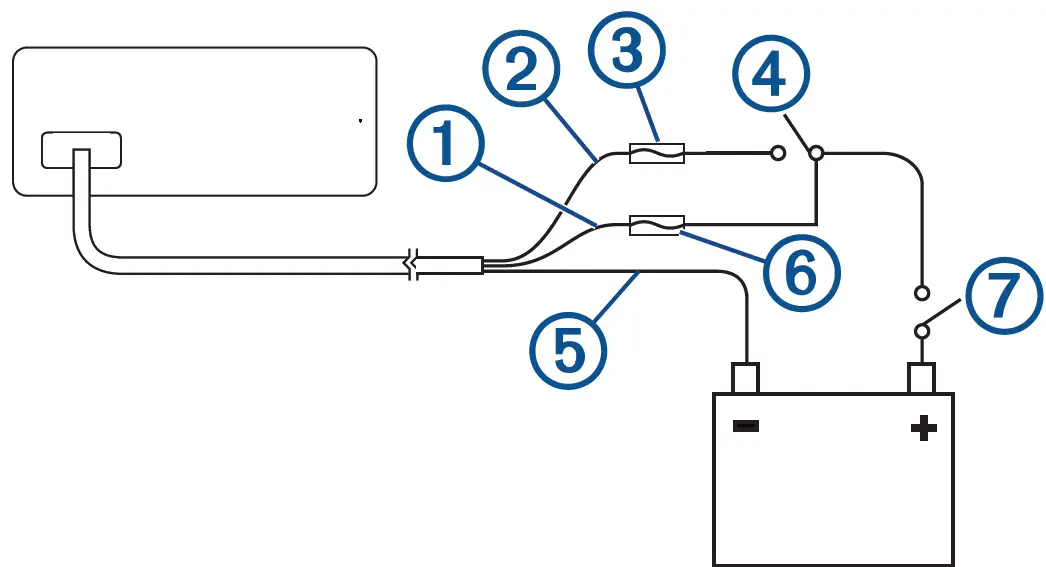 1
2
3
4
5
6
7
−
+