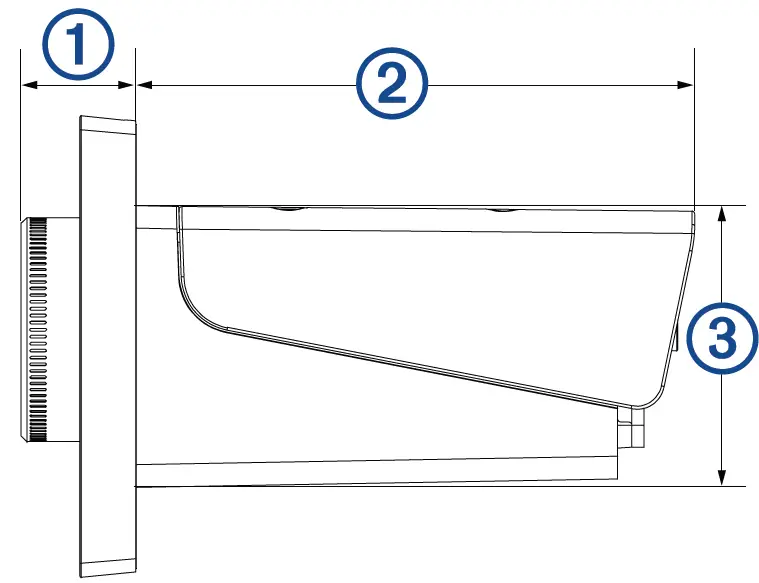 ①
②
③